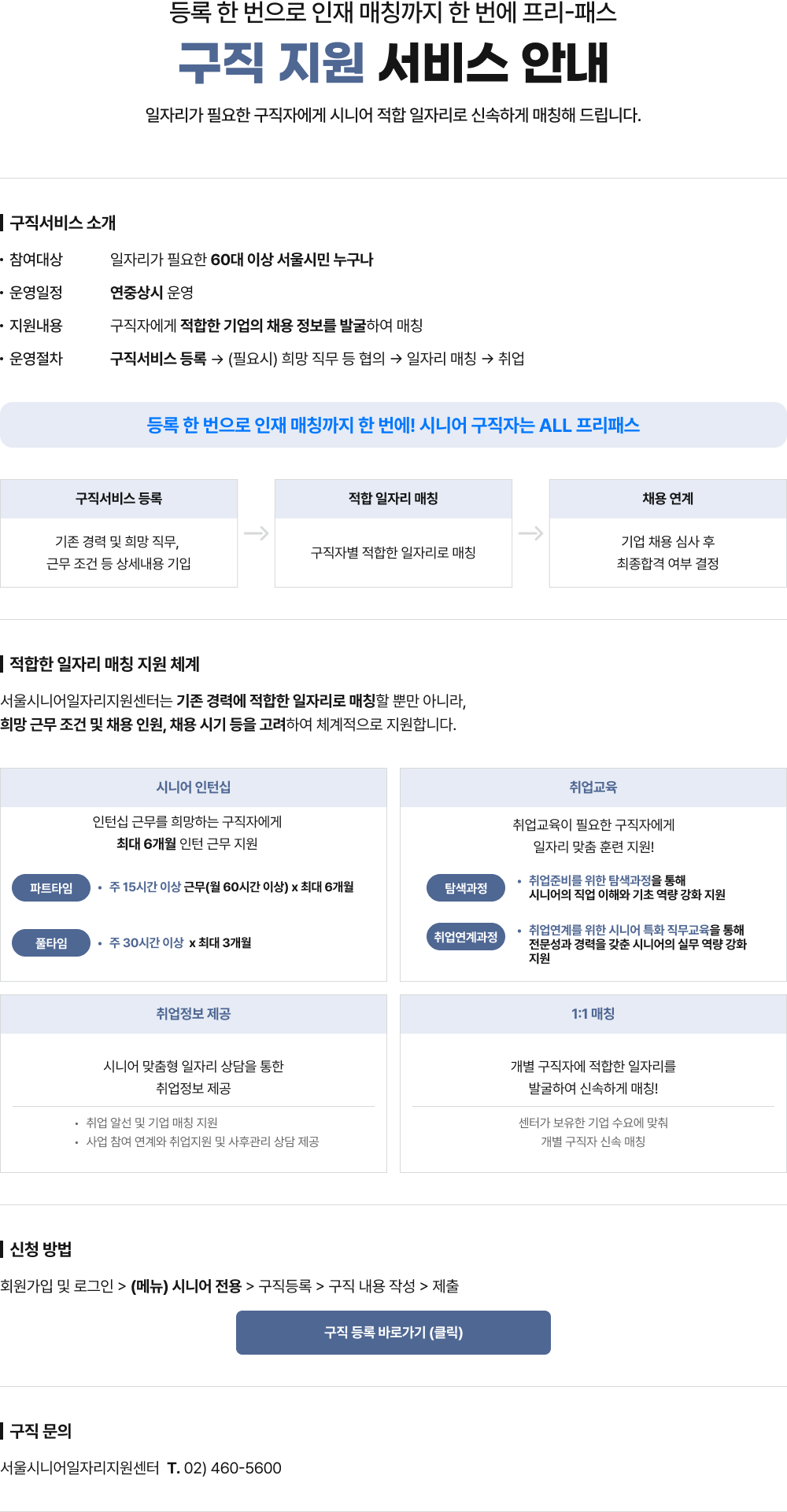 등록 한 번으로 인재 매칭까지 한 번에 프리-패스

구직 지원 서비스 안내

일자리가 필요한 구직자에게 시니어 적합 일자리로 신속하게 매칭해 드립니다.

구직서비스 소개

• 참여대상 일자리가 필요한 60대 이상 서울시민 누구나
• 운영일정 연중상시 운영
• 지원내용 구직자에게 적합한 기업의 채용 정보를 발굴하여 매칭
• 운영절차 구직서비스 등록 → (필요시) 희망 직무 등 협의 → 일자리 매칭 → 취업

등록 한 번으로 인재 매칭까지 한 번에! 시니어 구직자는 ALL 프리패스

구직서비스 등록

기존 경력 및 희망 직무, 근무 조건 등 상세내용 기입

적합 일자리 매칭

구직자별 적합한 일자리로 매칭

채용 연계

기업 채용 심사 후 최종합격 여부 결정

적합한 일자리 매칭 지원 체계

서울시니어일자리지원센터는 기존 경력에 적합한 일자리로 매칭할 뿐만 아니라, 희망 근무 조건 및 채용 인원, 채용 시기 등을 고려하여 체계적으로 지원합니다.

시니어 인턴십

인턴십 근무를 희망하는 구직자에게
최대 6개월 인턴 근무 지원

파트타임
• 주 15시간 이상 근무(월 60시간 이상) x 최대 6개월

풀타임
• 주 30시간 이상 x 최대 3개월

취업교육

취업교육이 필요한 구직자에게
일자리 맞춤 훈련 지원!

탐색과정
• 취업준비를 위한 탐색과정을 통해 시니어의 직업 이해와 기초 역량 강화 지원

취업연계과정
• 취업연계를 위한 시니어 특화 직무교육을 통해 전문성과 경력을 갖춘 시니어의 실무 역량 강화 지원

취업정보 제공

시니어 맞춤형 일자리 상담을 통한
취업정보 제공

• 취업 알선 및 기업 매칭 지원
• 사업 참여 연계와 취업지원 및 사후관리 상담 제공

1:1 매칭

개별 구직자에 적합한 일자리를
발굴하여 신속하게 매칭!

센터가 보유한 기업 수요에 맞춰
개별 구직자 신속 매칭

신청 방법

회원가입 및 로그인 > (메뉴) 시니어 전용 > 구직등록 > 구직 내용 작성 > 제출

구직 등록 바로가기 (클릭)

구직 문의

서울시니어일자리지원센터 T. 02) 460-5600